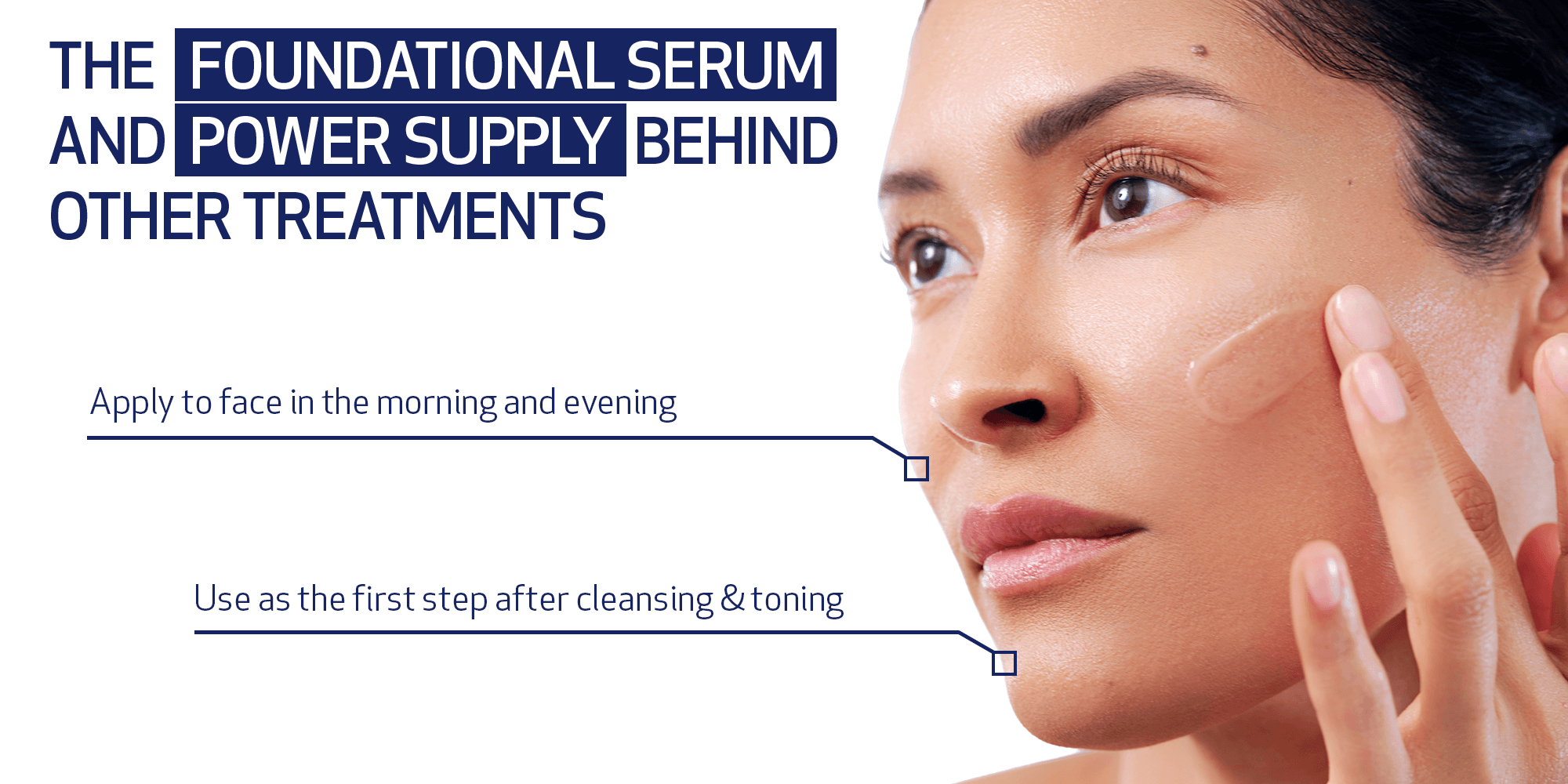 THE FOUNDATIONAL SERUM AND POWER SUPPLY BEHIND OTHER TREATMENTS

Apply to face in the morning and evening

Use as the first step after cleansing & toning